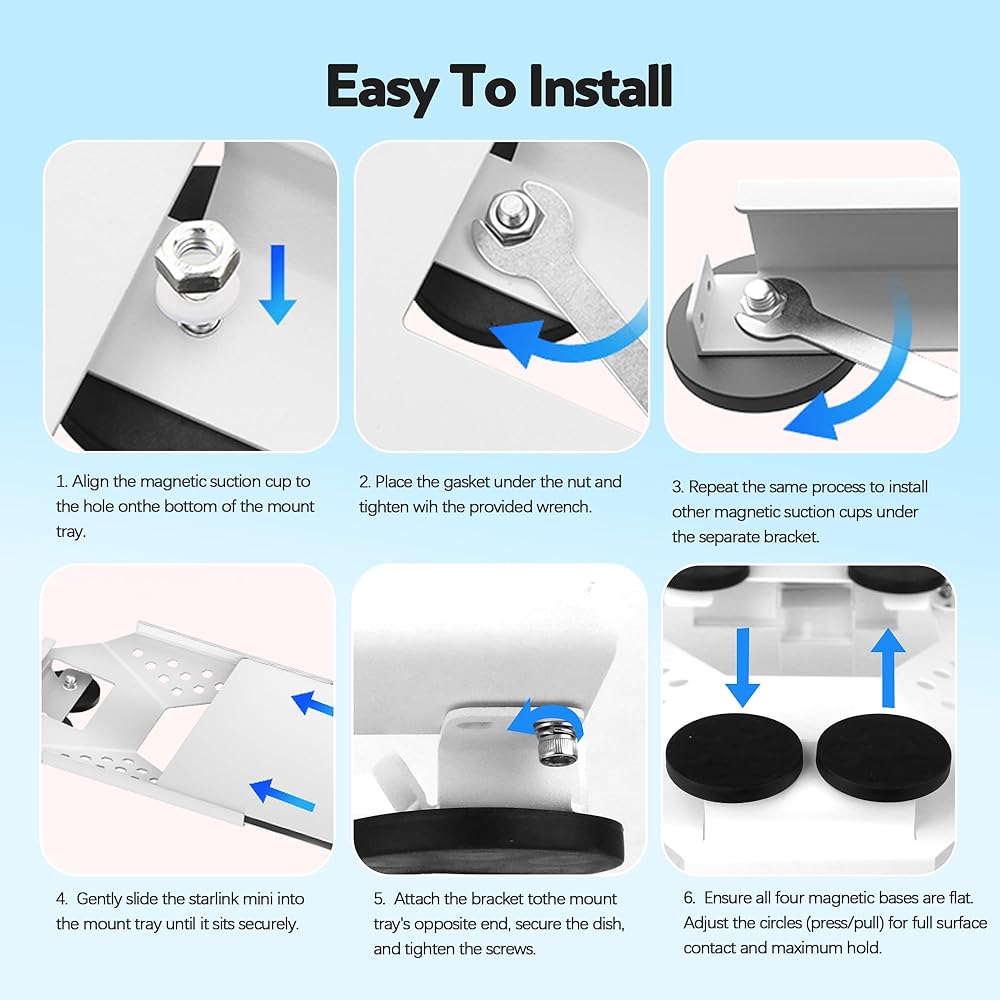 Easy To Install

1. Align the magnetic suction cup to the hole onthe bottom of the mount tray.

2. Place the gasket under the nut and tighten wih the provided wrench.

3. Repeat the same process to install other magnetic suction cups under the separate bracket.

4. Gently slide the starlink mini into the mount tray until it sits securely.

5. Attach the bracket tothe mount tray's opposite end, secure the dish, and tighten the screws.

6. Ensure all four magnetic bases are flat. Adjust the circles (press/pull) for full surface contact and maximum hold.