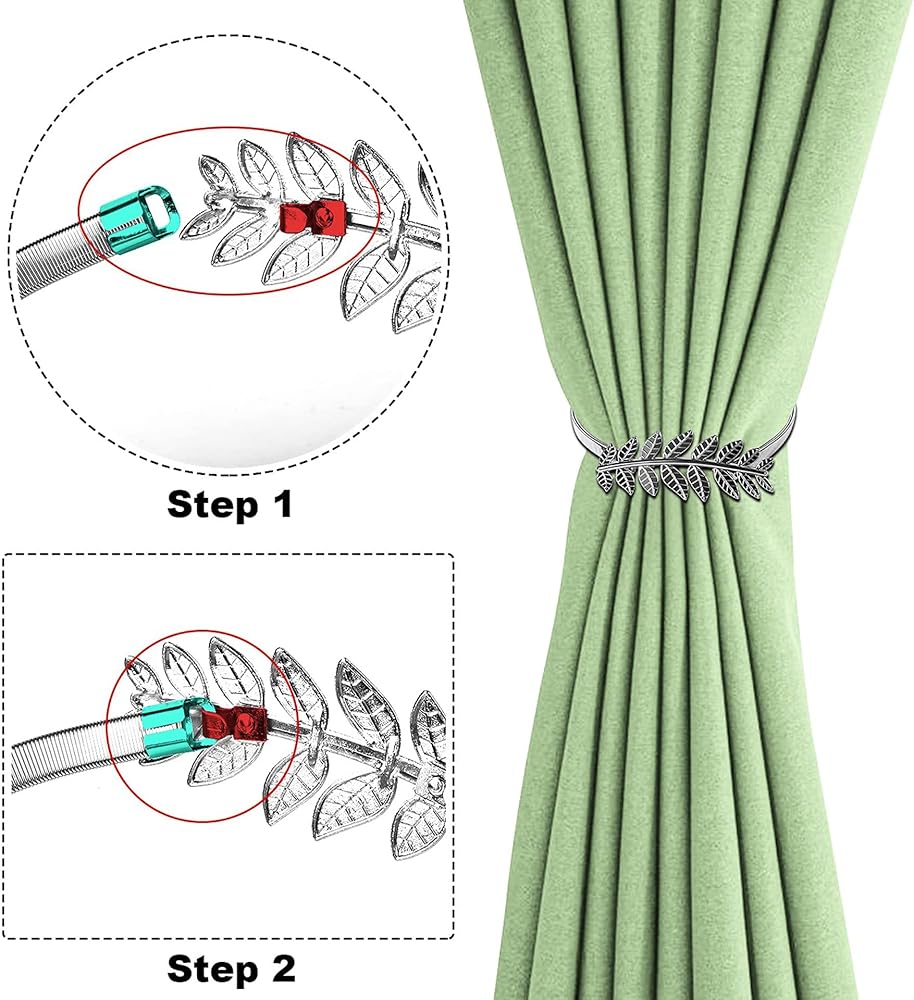 Step 1

Step 2