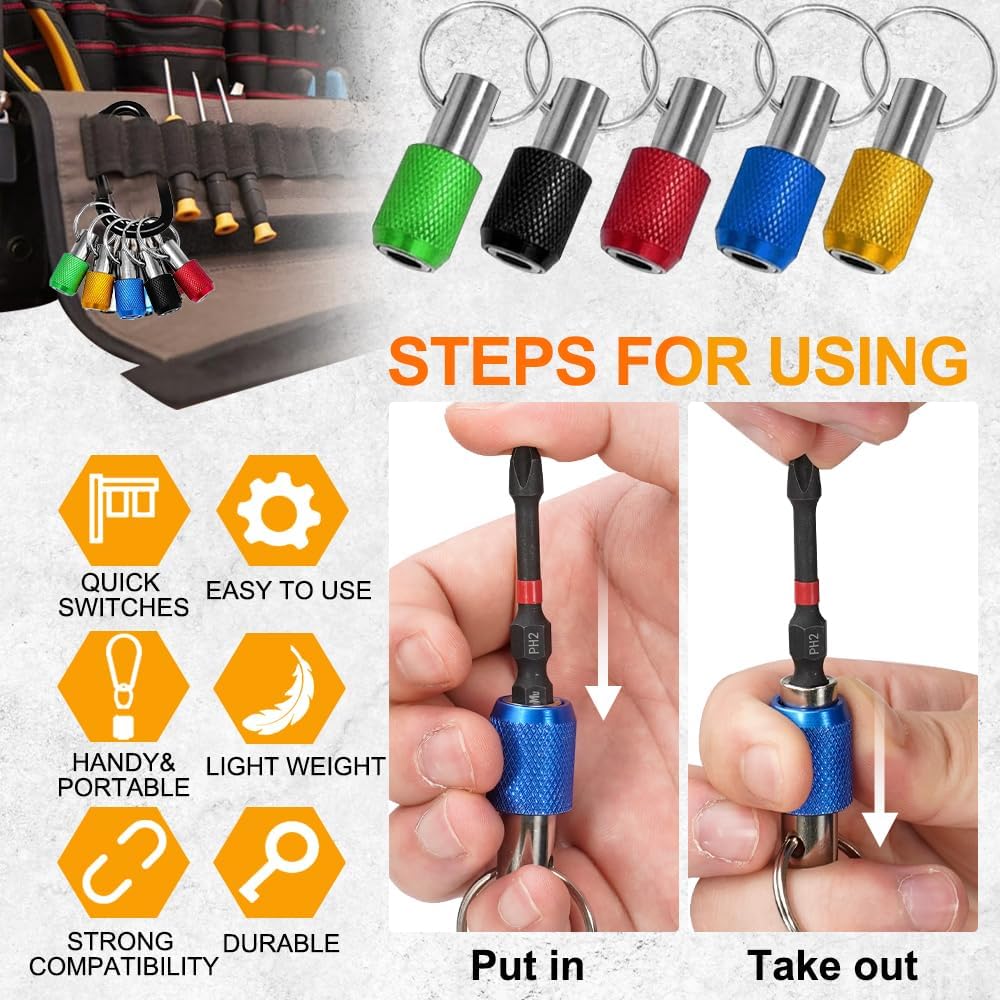 STEPS FOR USING

QUICK SWITCHES

EASY TO USE

HANDY& PORTABLE

LIGHT WEIGHT

STRONG COMPATIBILITY

DURABLE

PH2

PH2

Put in

Take out