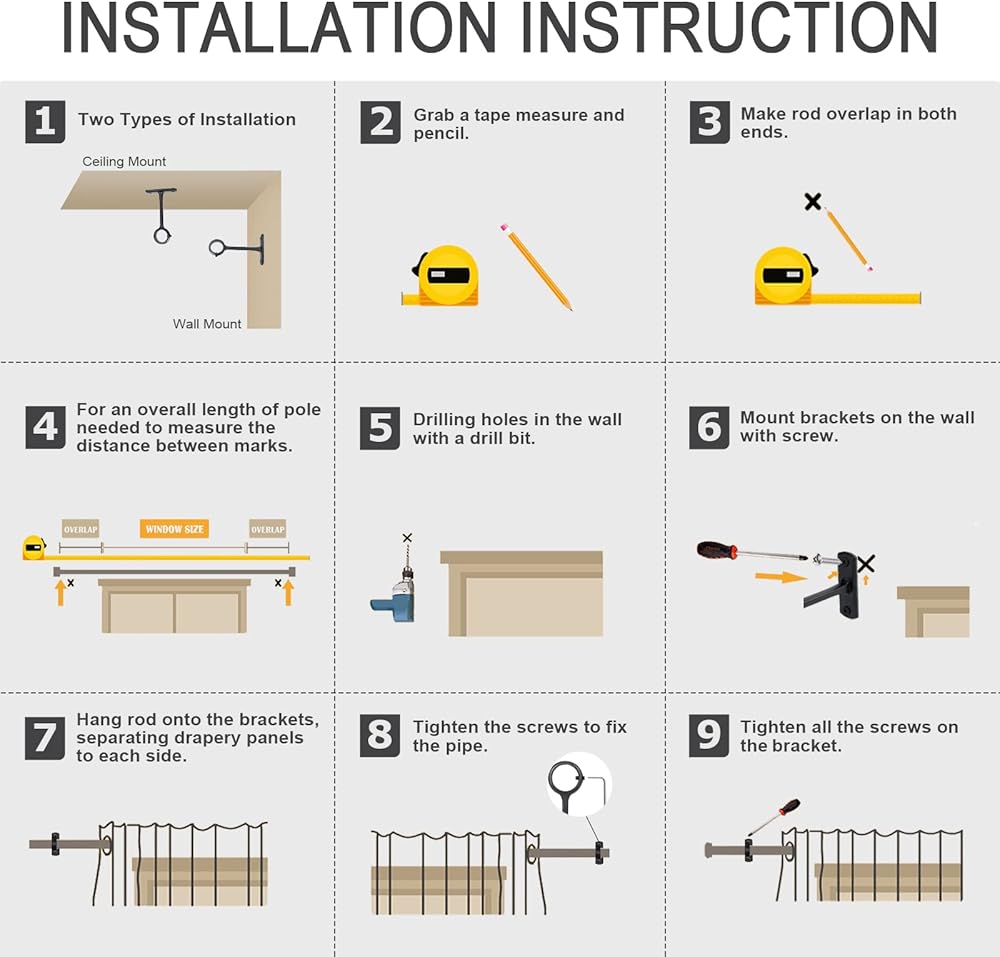 INSTALLATION INSTRUCTION

1 Two Types of Installation

Ceiling Mount

Wall Mount

2 Grab a tape measure and pencil.

3 Make rod overlap in both ends.

4 For an overall length of pole needed to measure the distance between marks.

OVERLAP WINDOW SIZE OVERLAP

5 Drilling holes in the wall with a drill bit.

6 Mount brackets on the wall with screw.

7 Hang rod onto the brackets, separating drapery panels to each side.

8 Tighten the screws to fix the pipe.

9 Tighten all the screws on the bracket.