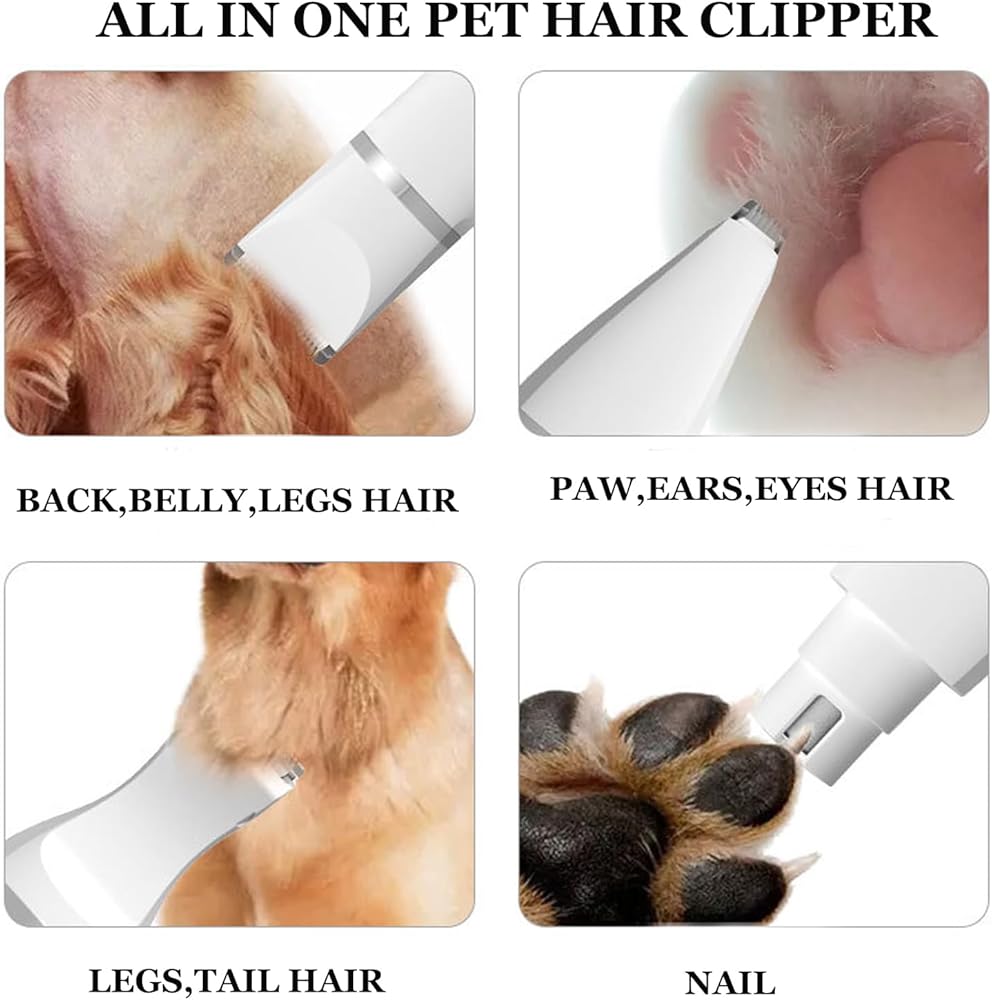 ALL IN ONE PET HAIR CLIPPER

BACK,BELLY,LEGS HAIR

PAW,EARS,EYES HAIR

LEGS,TAIL HAIR

NAIL