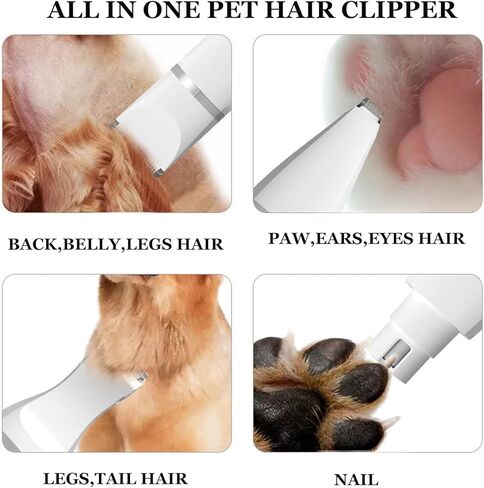 ALL IN ONE PET HAIR CLIPPER

BACK,BELLY,LEGS HAIR

PAW,EARS,EYES HAIR

LEGS,TAIL HAIR

NAIL