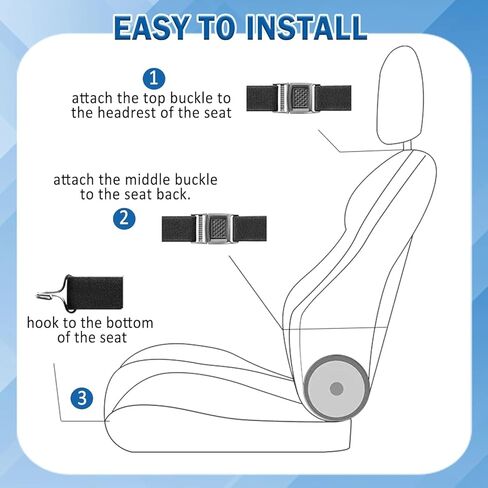 EASY TO INSTALL

1
attach the top buckle to the headrest of the seat

attach the middle buckle to the seat back.

2

hook to the bottom of the seat

3