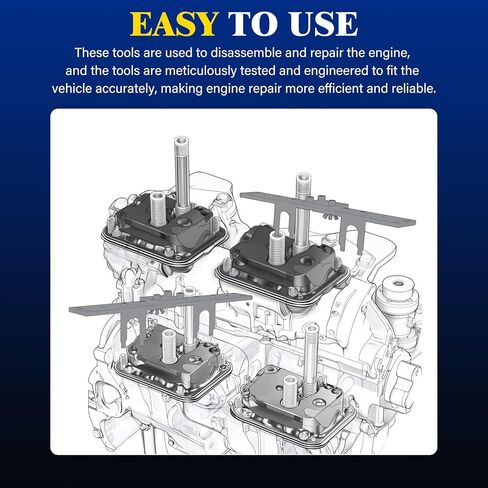 EASY TO USE

These tools are used to disassemble and repair the engine, and the tools are meticulously tested and engineered to fit the vehicle accurately, making engine repair more efficient and reliable.