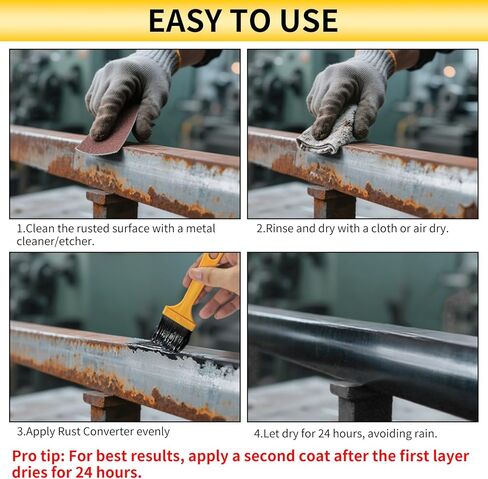 EASY TO USE

1.Clean the rusted surface with a metal cleaner/etcher.

2.Rinse and dry with a cloth or air dry.

3.Apply Rust Converter evenly

4.Let dry for 24 hours, avoiding rain.

Pro tip: For best results, apply a second coat after the first layer dries for 24 hours.