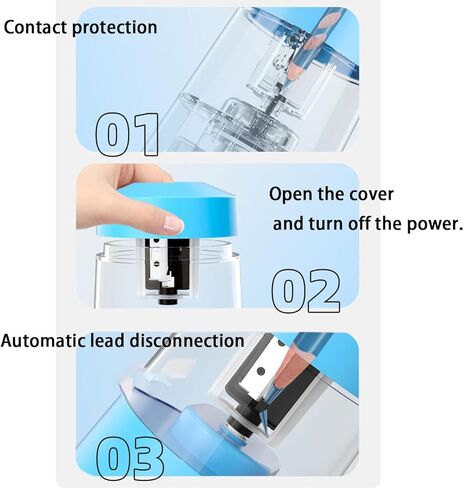 Contact protection

01

Open the cover
and turn off the power.

02

Automatic lead disconnection

03