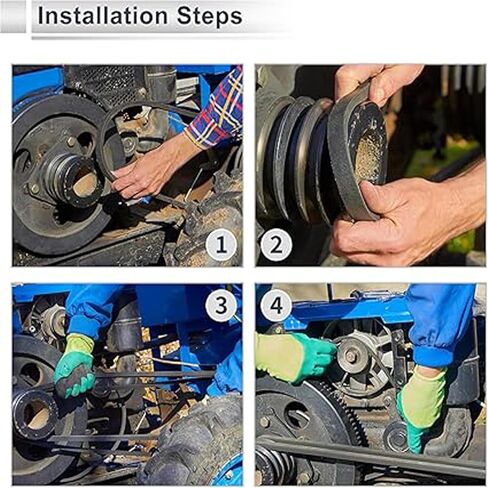 Installation Steps

1

2

3

4