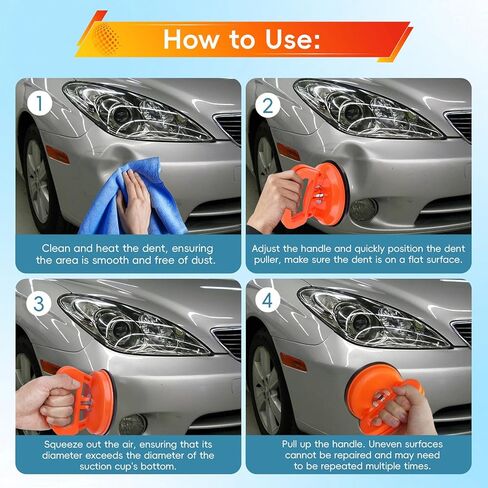 How to Use:

1

Clean and heat the dent, ensuring the area is smooth and free of dust.

2

Adjust the handle and quickly position the dent puller, make sure the dent is on a flat surface.

3

Squeeze out the air, ensuring that its diameter exceeds the diameter of the suction cup's bottom.

4

Pull up the handle. Uneven surfaces cannot be repaired and may need to be repeated multiple times.