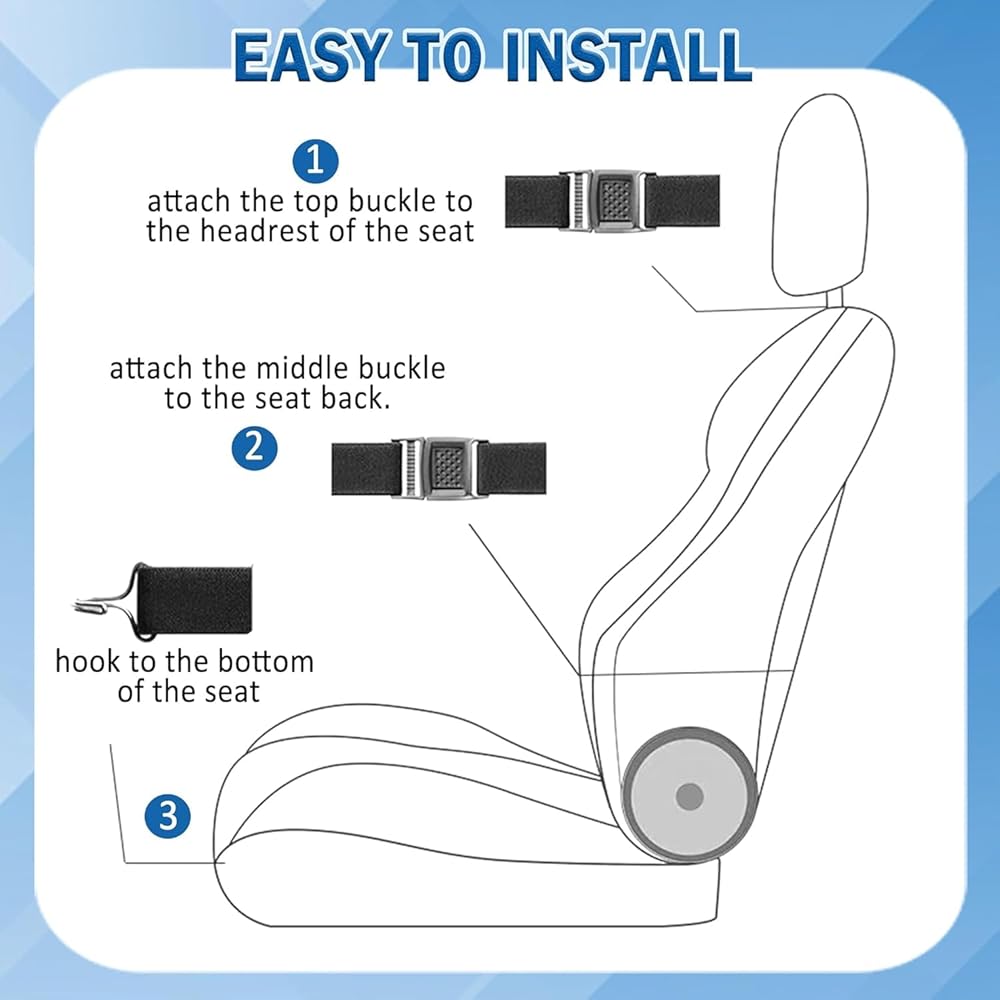 EASY TO INSTALL

1
attach the top buckle to the headrest of the seat

attach the middle buckle to the seat back.

2

hook to the bottom of the seat

3