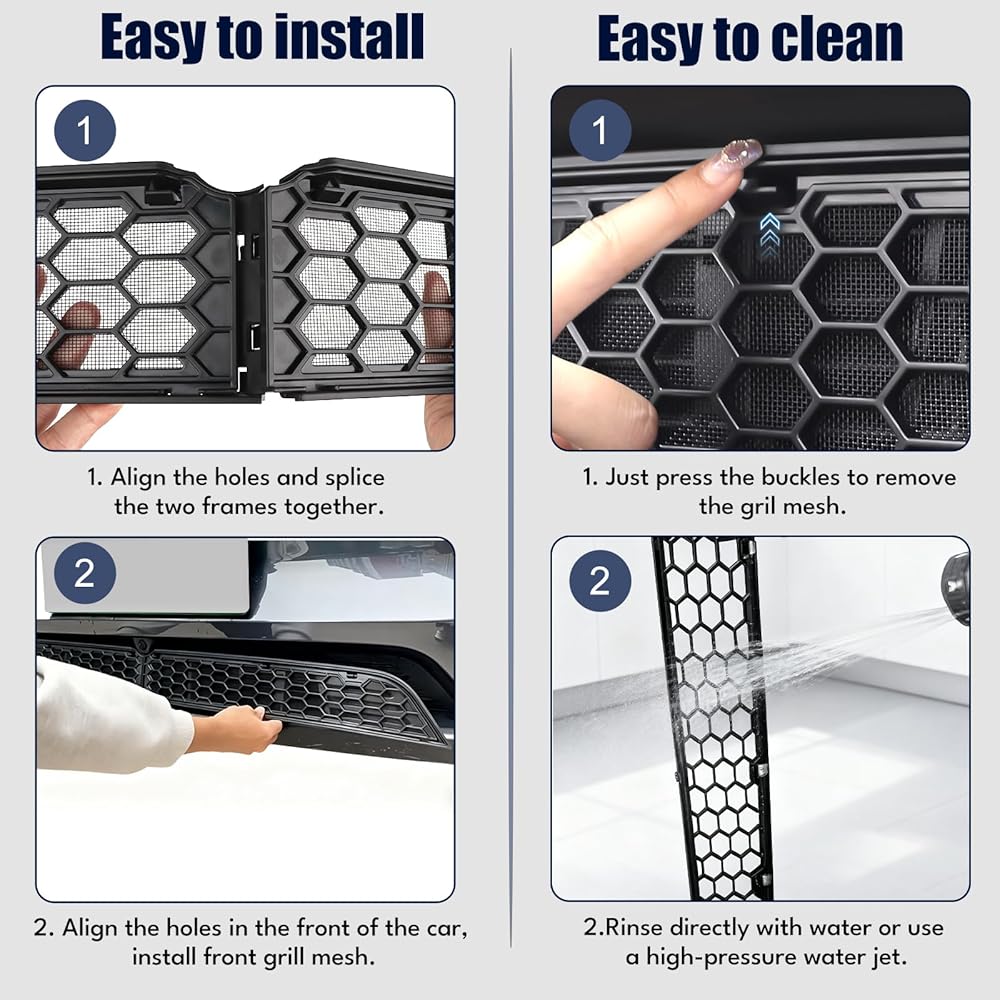 Easy to install

1

1. Align the holes and splice the two frames together.

2

2. Align the holes in the front of the car, install front grill mesh.

Easy to clean

1

1. Just press the buckles to remove the gril mesh.

2

2.Rinse directly with water or use a high-pressure water jet.