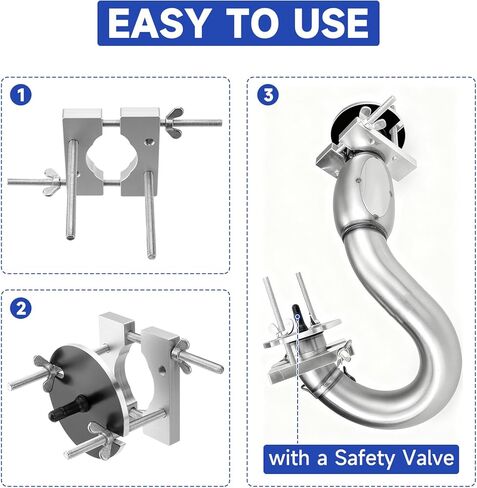 EASY TO USE

1

2

3

with a Safety Valve