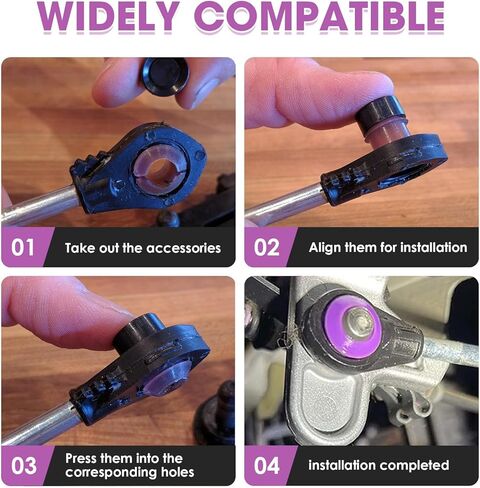 WIDELY COMPATIBLE

01 Take out the accessories

02 Align them for installation

03 Press them into the corresponding holes

04 installation completed