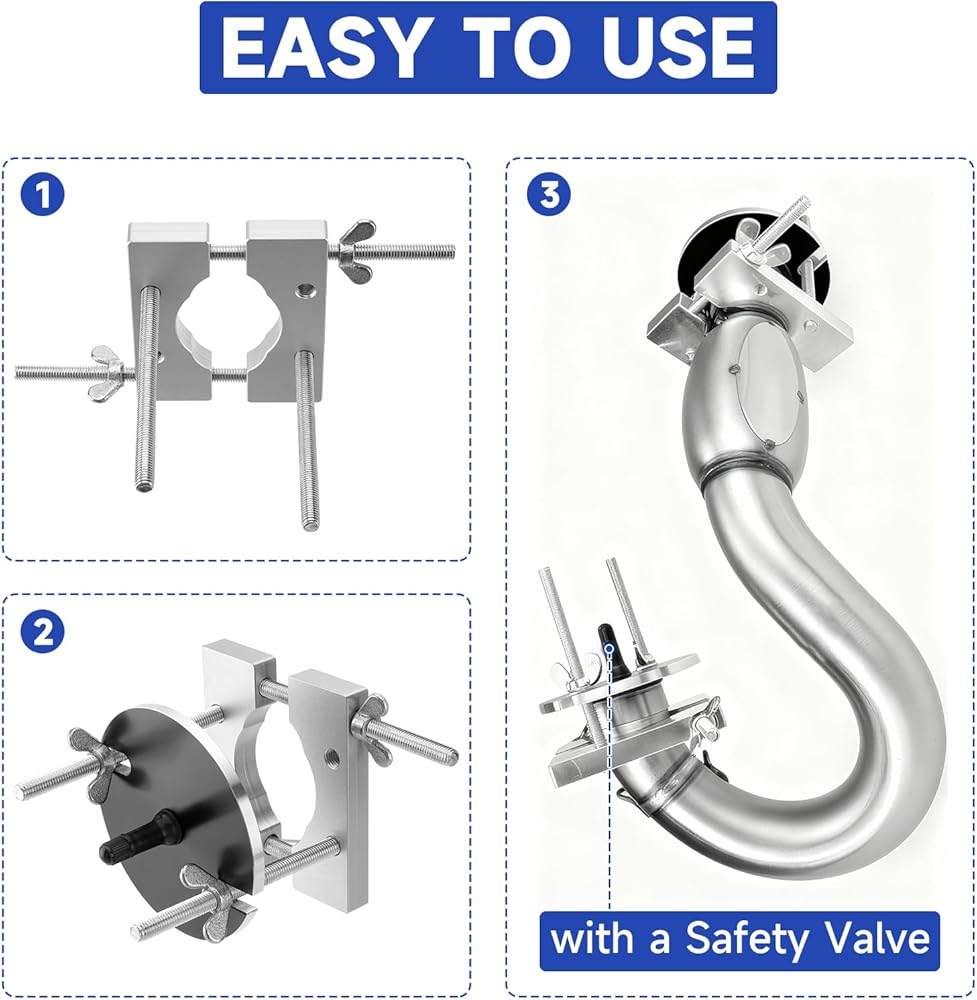 EASY TO USE

1

2

3

with a Safety Valve