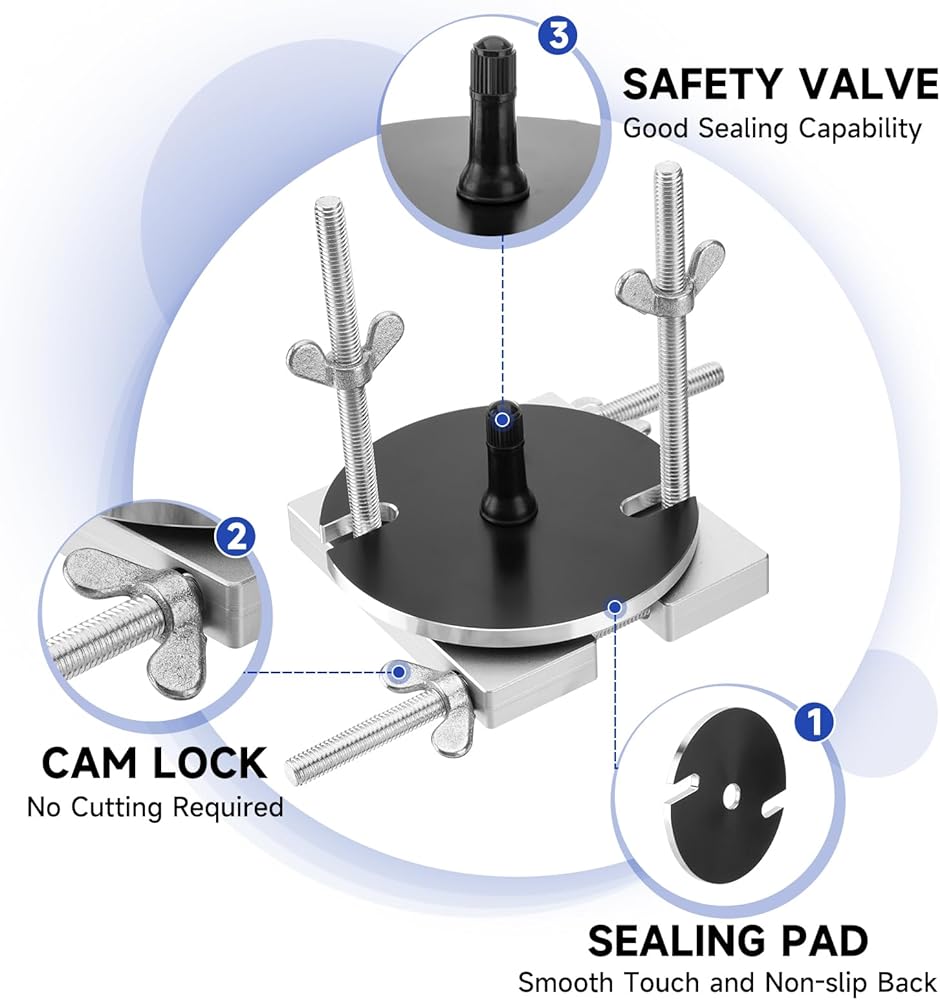 3
SAFETY VALVE
Good Sealing Capability

2
CAM LOCK
No Cutting Required

1
SEALING PAD
Smooth Touch and Non-slip Back