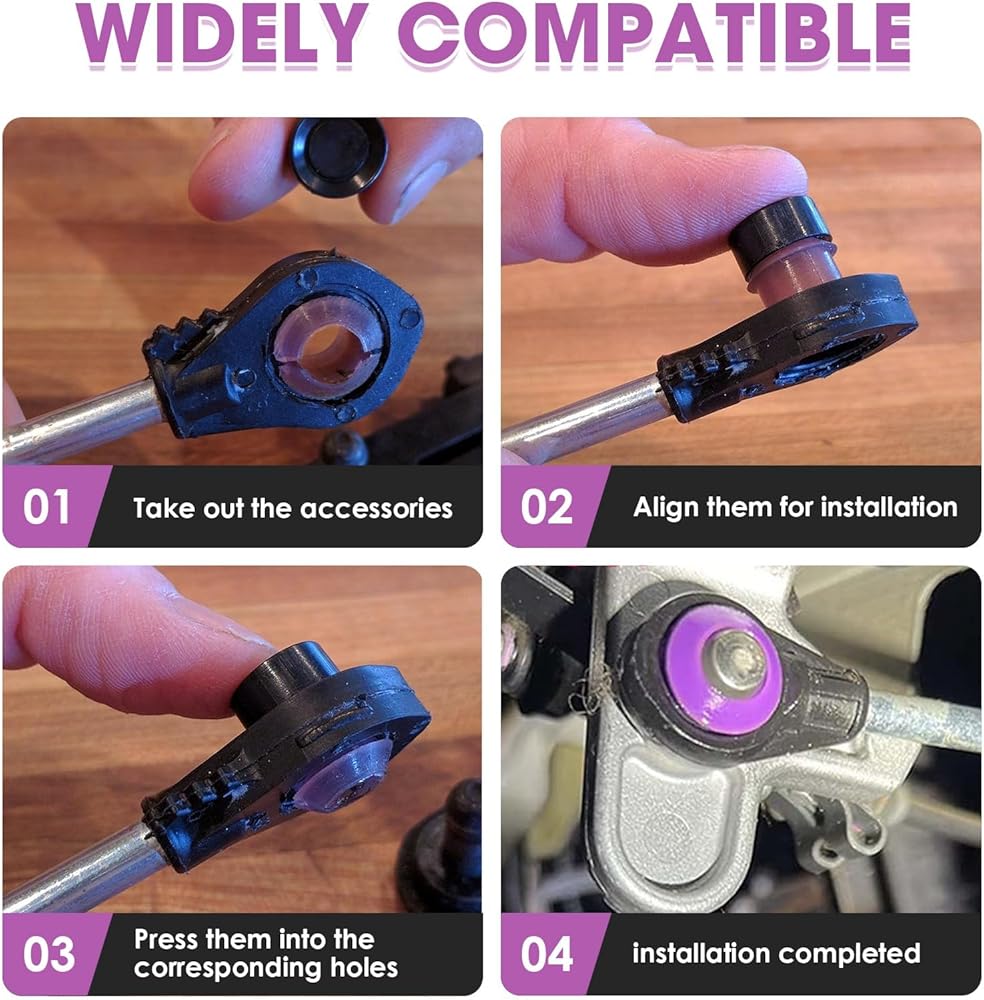 WIDELY COMPATIBLE

01 Take out the accessories

02 Align them for installation

03 Press them into the corresponding holes

04 installation completed