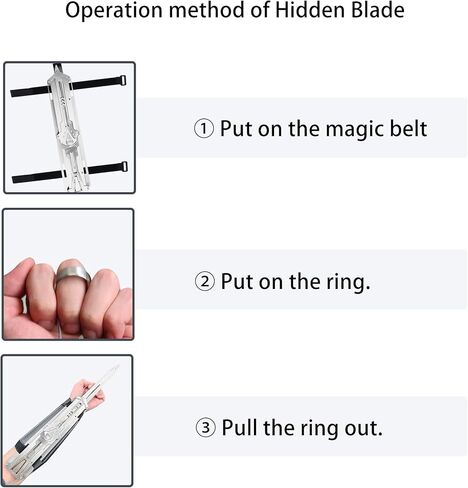 Operation method of Hidden Blade

① Put on the magic belt

② Put on the ring.

③ Pull the ring out.