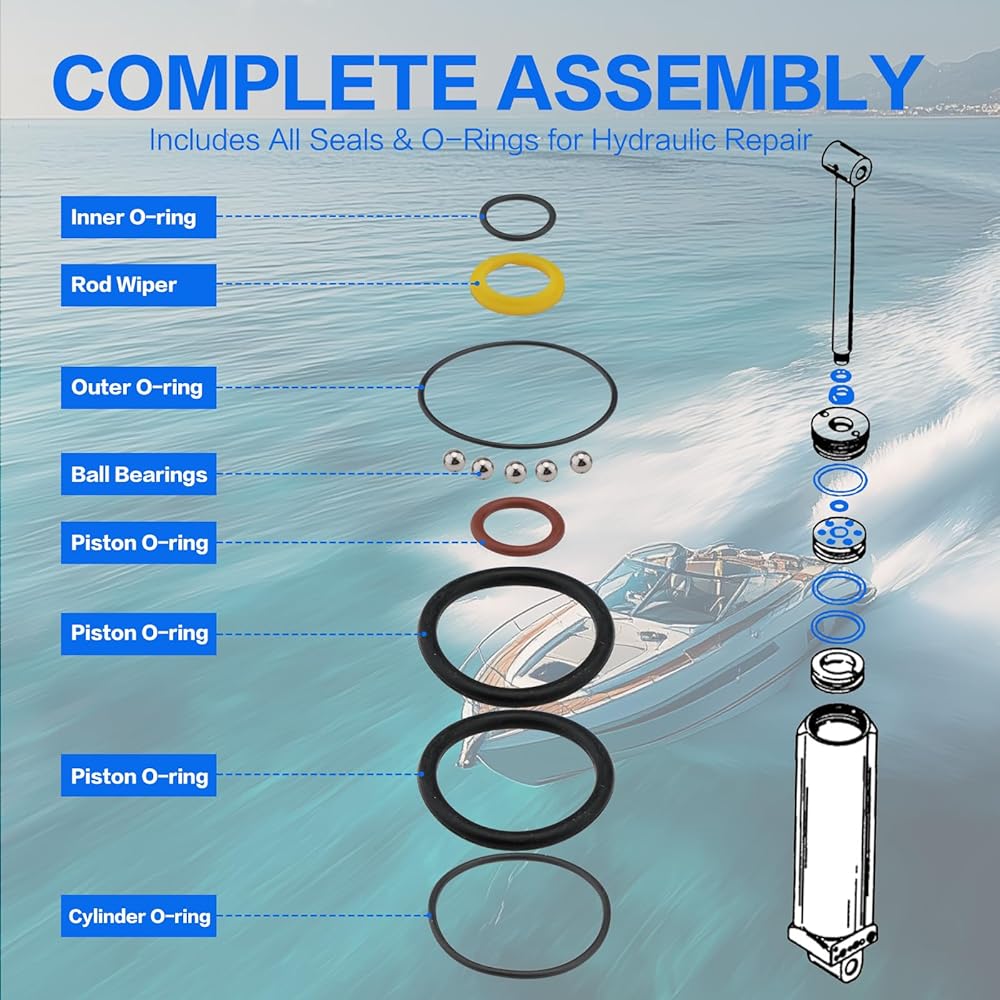 COMPLETE ASSEMBLY
Includes All Seals & O-Rings for Hydraulic Repair

Inner O-ring
Rod Wiper
Outer O-ring
Ball Bearings
Piston O-ring
Piston O-ring
Piston O-ring
Cylinder O-ring