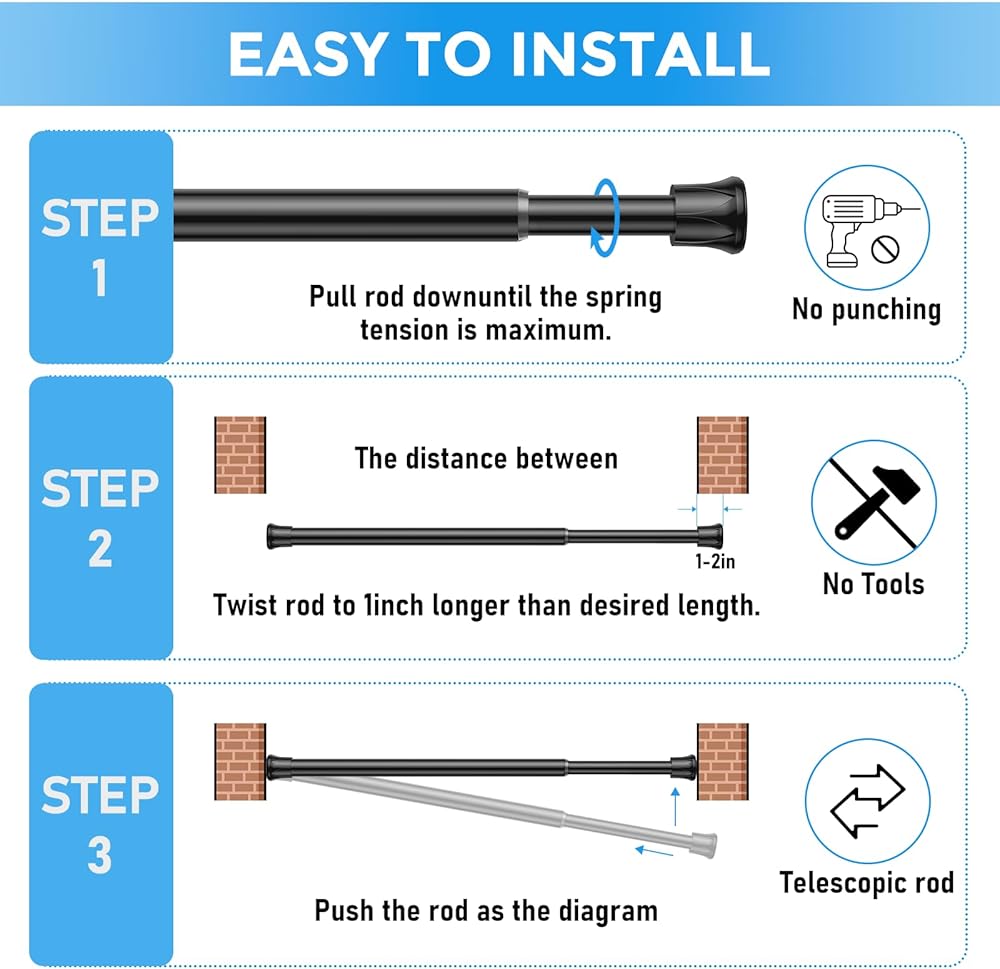 EASY TO INSTALL

STEP 1

Pull rod downuntil the spring tension is maximum.

No punching

STEP 2

The distance between

1-2in

Twist rod to 1inch longer than desired length.

No Tools

STEP 3

Push the rod as the diagram

Telescopic rod