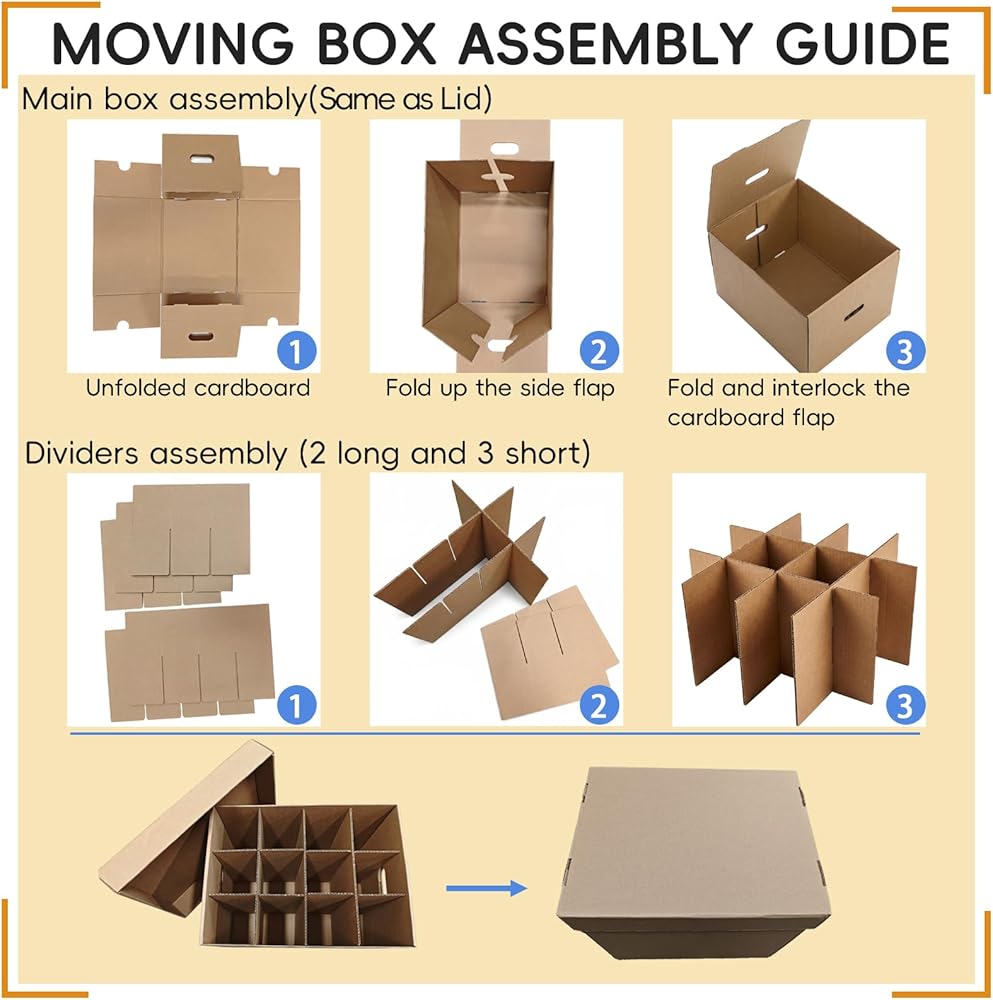 MOVING BOX ASSEMBLY GUIDE

Main box assembly(Same as Lid)

1
Unfolded cardboard

2
Fold up the side flap

3
Fold and interlock the cardboard flap

Dividers assembly (2 long and 3 short)

1

2

3