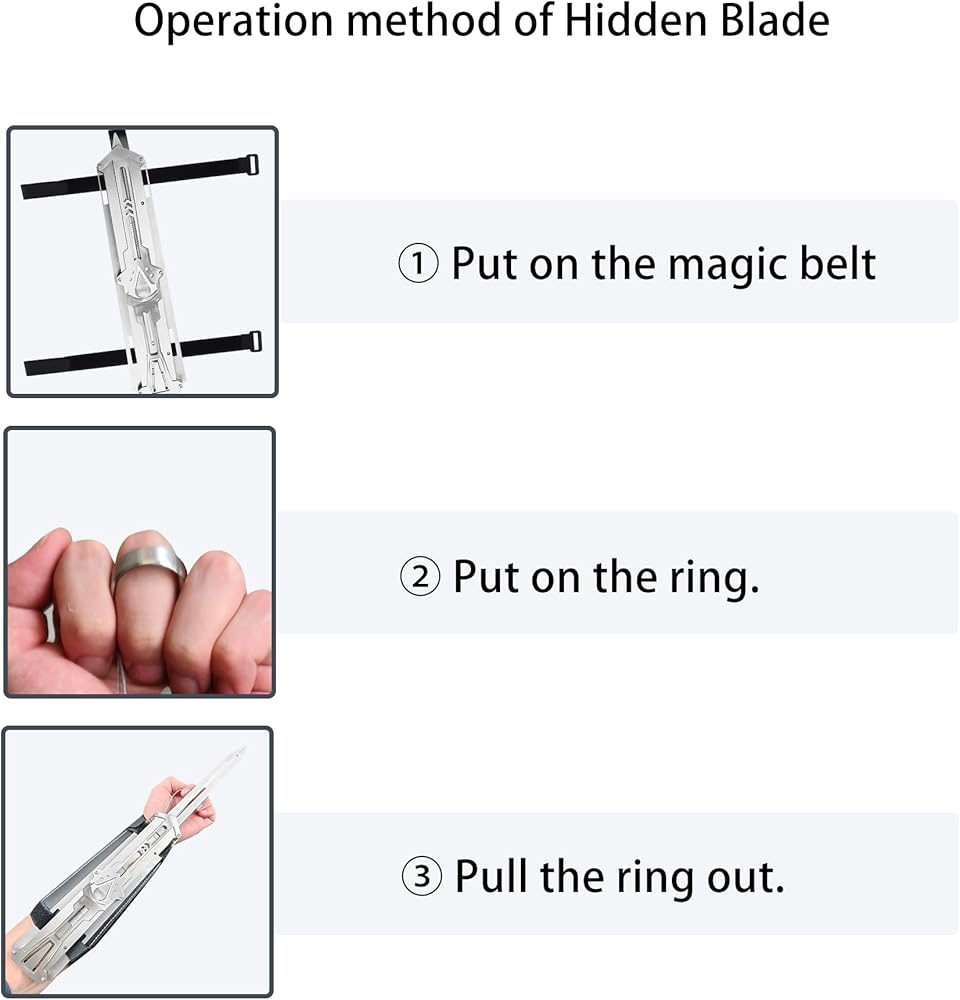 Operation method of Hidden Blade

① Put on the magic belt

② Put on the ring.

③ Pull the ring out.