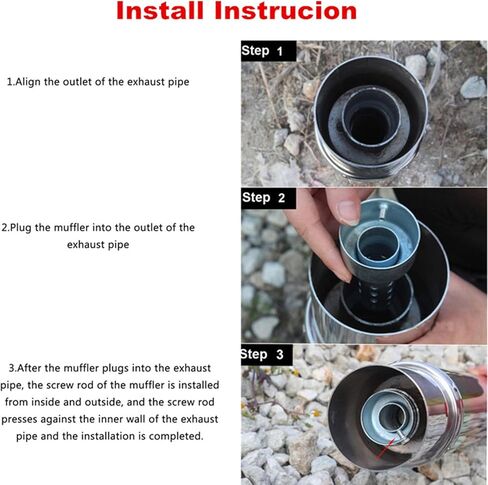 Install Instrucion

Step 1

1.Align the outlet of the exhaust pipe

Step 2

2.Plug the muffler into the outlet of the exhaust pipe

Step 3

3.After the muffler plugs into the exhaust pipe, the screw rod of the muffler is installed from inside and outside, and the screw rod presses against the inner wall of the exhaust pipe and the installation is completed.