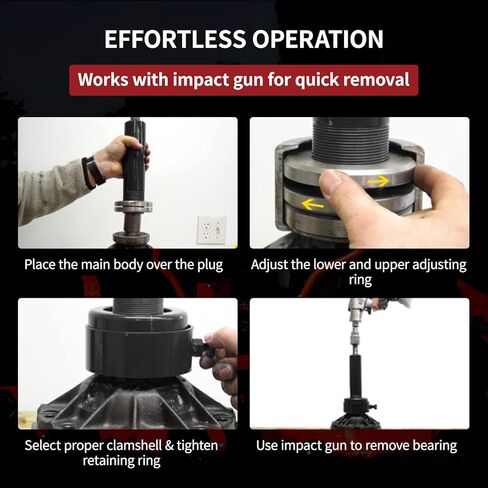 EFFORTLESS OPERATION

Works with impact gun for quick removal

Place the main body over the plug

Adjust the lower and upper adjusting ring

Select proper clamshell & tighten retaining ring

Use impact gun to remove bearing