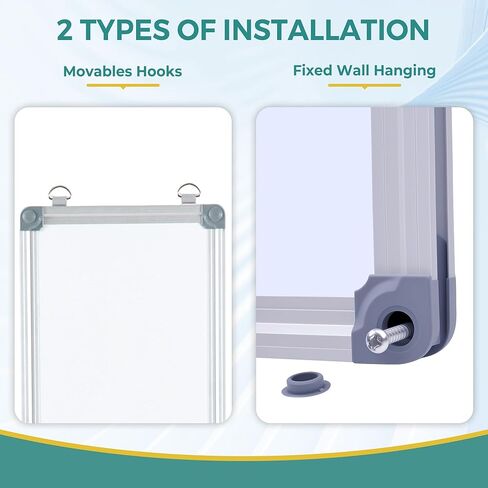 2 TYPES OF INSTALLATION

Movables Hooks

Fixed Wall Hanging