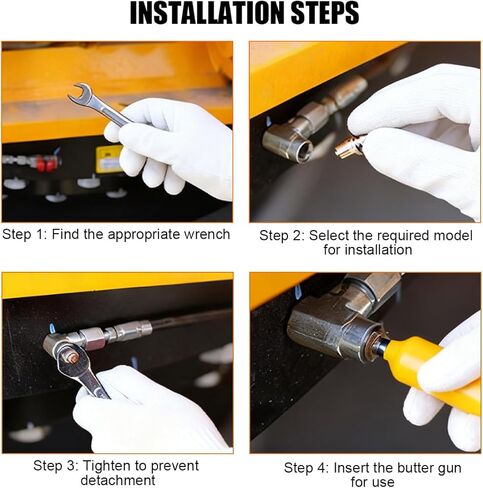 INSTALLATION STEPS

Step 1: Find the appropriate wrench

Step 2: Select the required model for installation

Step 3: Tighten to prevent detachment

Step 4: Insert the butter gun for use