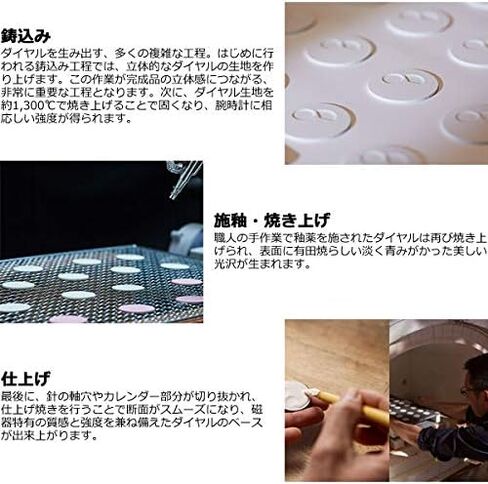 鋳込み

ダイヤルを生み出す、多くの複雑な工程。はじめに行われる鋳込み工程では、立体的なダイヤルの生地を作り上げます。この作業が完成品の立体感につながる、非常に重要な工程となります。次に、ダイヤル生地を約1,300℃で焼き上げることで固くなり、腕時計に相応しい強度が得られます。

施釉・焼き上げ

職人の手作業で釉薬を施されたダイヤルは再び焼き上げられ、表面に有田焼らしい淡く青みがかった美しい光沢が生まれます。

仕上げ

最後に、針の軸穴やカレンダー部分が切り抜かれ、仕上げ焼きを行うことで断面がスムーズになり、磁器特有の質感と強度を兼ね備えたダイヤルのベースが出来上がります。