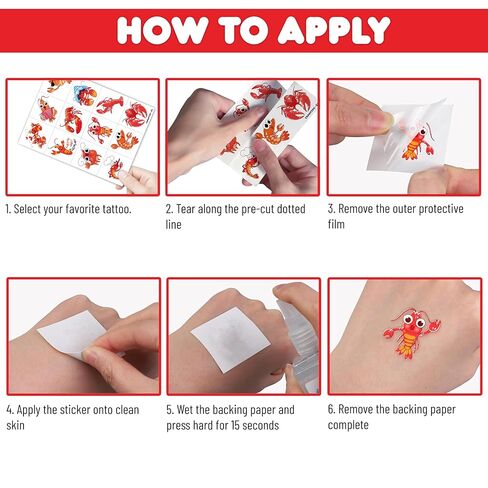 HOW TO APPLY

1. Select your favorite tattoo.

2. Tear along the pre-cut dotted line

3. Remove the outer protective film

4. Apply the sticker onto clean skin

5. Wet the backing paper and press hard for 15 seconds

6. Remove the backing paper complete