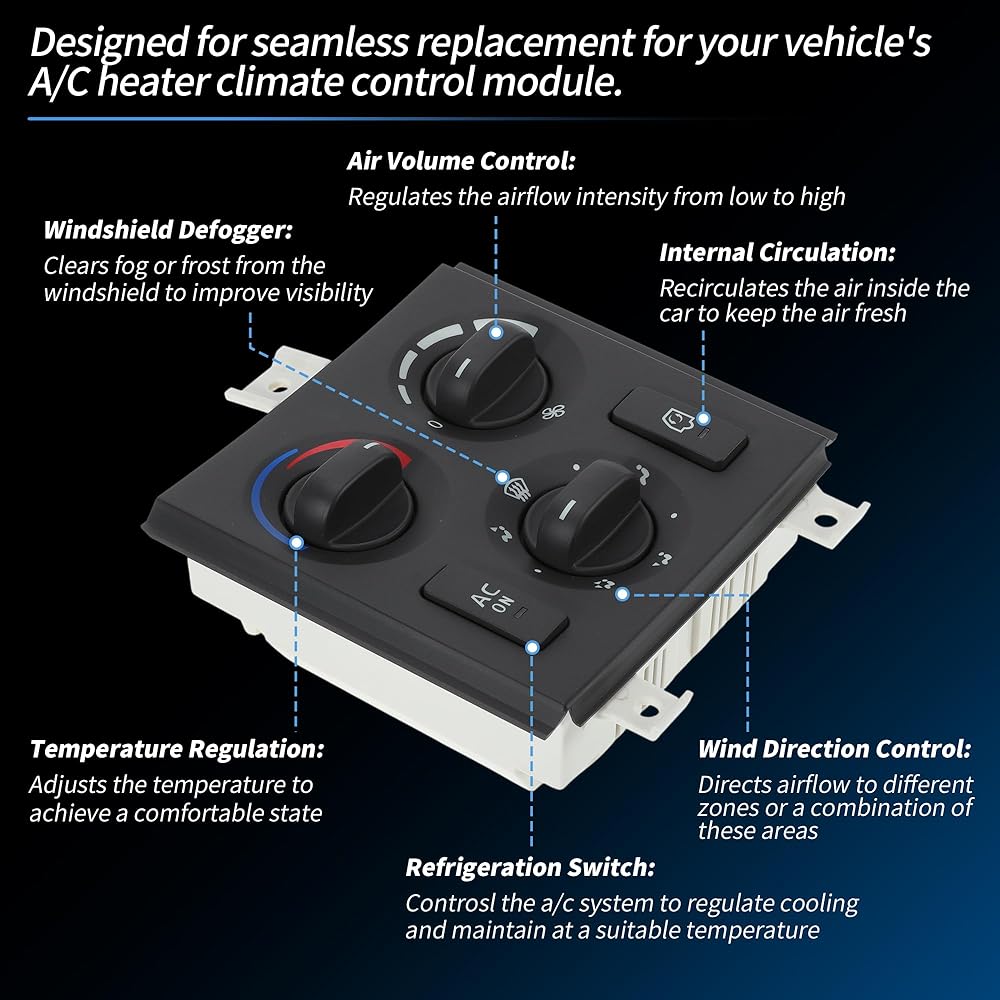 Designed for seamless replacement for your vehicle's A/C heater climate control module.

Air Volume Control:
Regulates the airflow intensity from low to high

Windshield Defogger:
Clears fog or frost from the windshield to improve visibility

Internal Circulation:
Recirculates the air inside the car to keep the air fresh

0

AC ON

Temperature Regulation:
Adjusts the temperature to achieve a comfortable state

Wind Direction Control:
Directs airflow to different zones or a combination of these areas

Refrigeration Switch:
Controsl the a/c system to regulate cooling and maintain at a suitable temperature