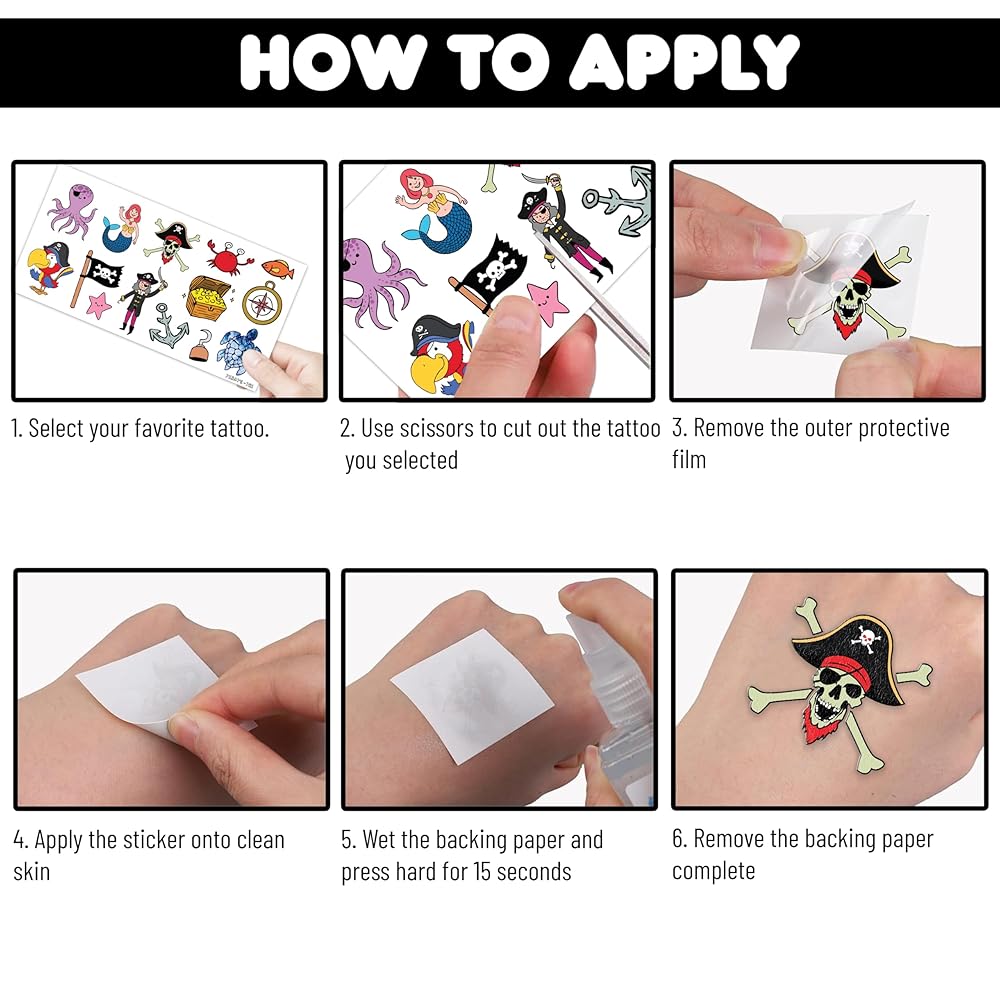 HOW TO APPLY

1. Select your favorite tattoo.

2. Use scissors to cut out the tattoo you selected

3. Remove the outer protective film

4. Apply the sticker onto clean skin

5. Wet the backing paper and press hard for 15 seconds

6. Remove the backing paper complete