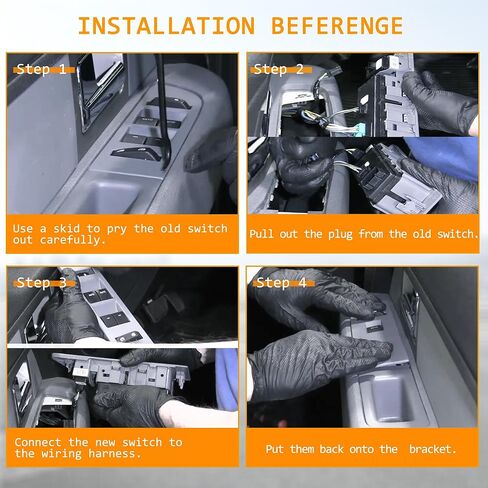 INSTALLATION BEFERENGE

Step 1

Use a skid to pry the old switch out carefully.

Step 2

Pull out the plug from the old switch.

Step 3

Connect the new switch to the wiring harness.

Step 4

Put them back onto the bracket.