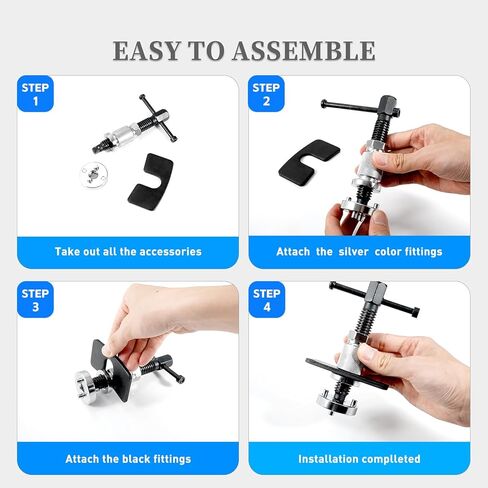 EASY TO ASSEMBLE

STEP 1

Take out all the accessories

STEP 2

Attach the silver color fittings

STEP 3

Attach the black fittings

STEP 4

Installation complleted