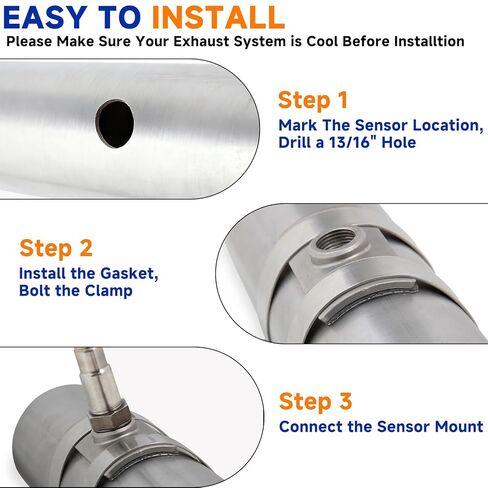 EASY TO INSTALL
Please Make Sure Your Exhaust System is Cool Before Installtion

Step 1
Mark The Sensor Location, Drill a 13/16" Hole

Step 2
Install the Gasket, Bolt the Clamp

Step 3
Connect the Sensor Mount