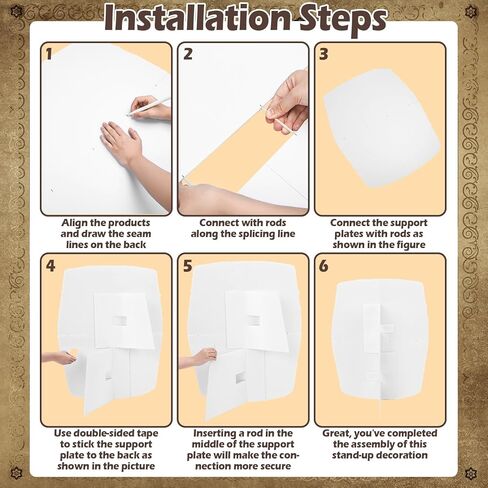 Installation Steps

1

Align the products and draw the seam lines on the back

2

Connect with rods along the splicing line

3

Connect the support plates with rods as shown in the figure

4

Use double-sided tape to stick the support plate to the back as shown in the picture

5

Inserting a rod in the middle of the support plate will make the connection more secure

6

Great, you've completed the assembly of this stand-up decoration