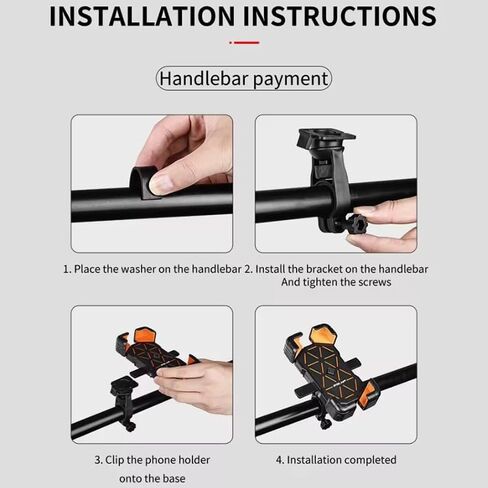 INSTALLATION INSTRUCTIONS

Handlebar payment

1. Place the washer on the handlebar

2. Install the bracket on the handlebar And tighten the screws

3. Clip the phone holder onto the base

4. Installation completed