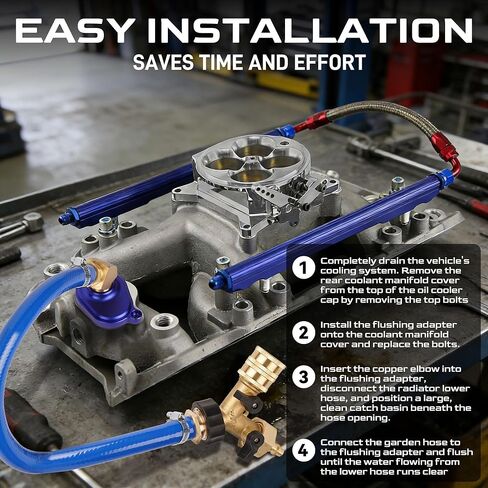 EASY INSTALLATION
SAVES TIME AND EFFORT

1 Completely drain the vehicle's cooling system. Remove the rear coolant manifold cover from the top of the oil cooler cap by removing the top bolts

2 Install the flushing adapter onto the coolant manifold cover and replace the bolts.

3 Insert the copper elbow into the flushing adapter, disconnect the radiator lower hose, and position a large, clean catch basin beneath the hose opening.

4 Connect the garden hose to the flushing adapter and flush until the water flowing from the lower hose runs clear