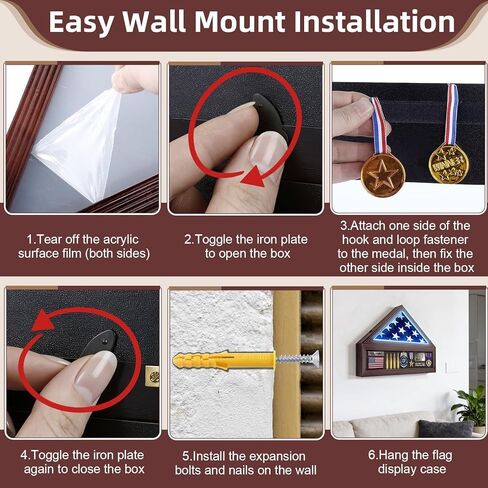 Easy Wall Mount Installation

1.Tear off the acrylic surface film (both sides)

2.Toggle the iron plate to open the box

3.Attach one side of the hook and loop fastener to the medal, then fix the other side inside the box

4.Toggle the iron plate again to close the box

5.Install the expansion bolts and nails on the wall

6.Hang the flag display case