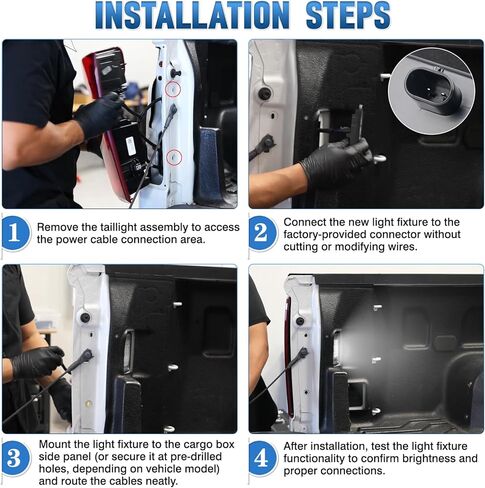 INSTALLATION STEPS

1 Remove the taillight assembly to access the power cable connection area.

2 Connect the new light fixture to the factory-provided connector without cutting or modifying wires.

3 Mount the light fixture to the cargo box side panel (or secure it at pre-drilled holes, depending on vehicle model) and route the cables neatly.

4 After installation, test the light fixture functionality to confirm brightness and proper connections.