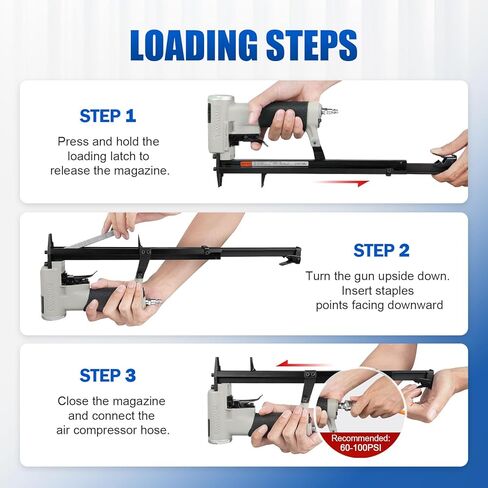 LOADING STEPS

STEP 1

Press and hold the loading latch to release the magazine.

STEP 2

Turn the gun upside down. Insert staples points facing downward

STEP 3

Close the magazine and connect the air compressor hose.

Recommended: 60-100PSI