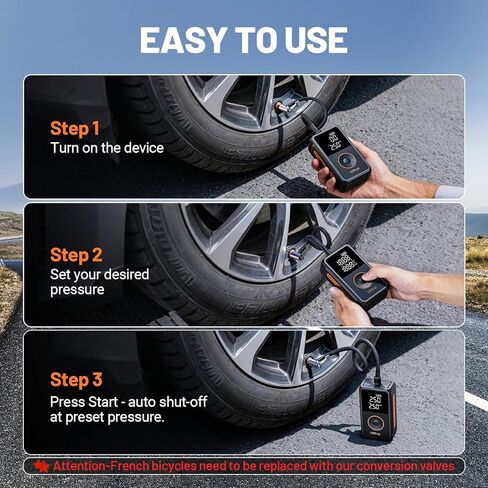 EASY TO USE

Step 1
Turn on the device

Step 2
Set your desired pressure

Step 3
Press Start - auto shut-off at preset pressure.

Attention-French bicycles need to be replaced with our conversion valves