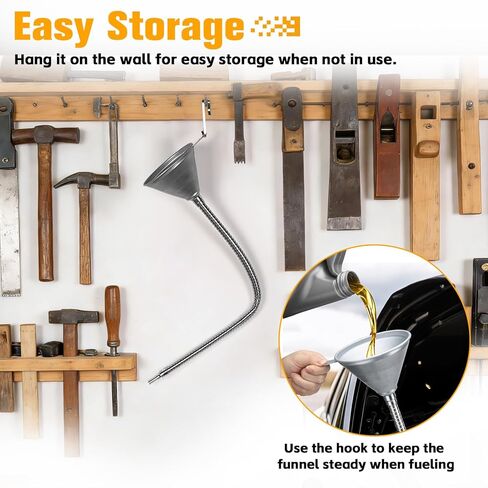 Easy Storage

Hang it on the wall for easy storage when not in use.

Use the hook to keep the funnel steady when fueling