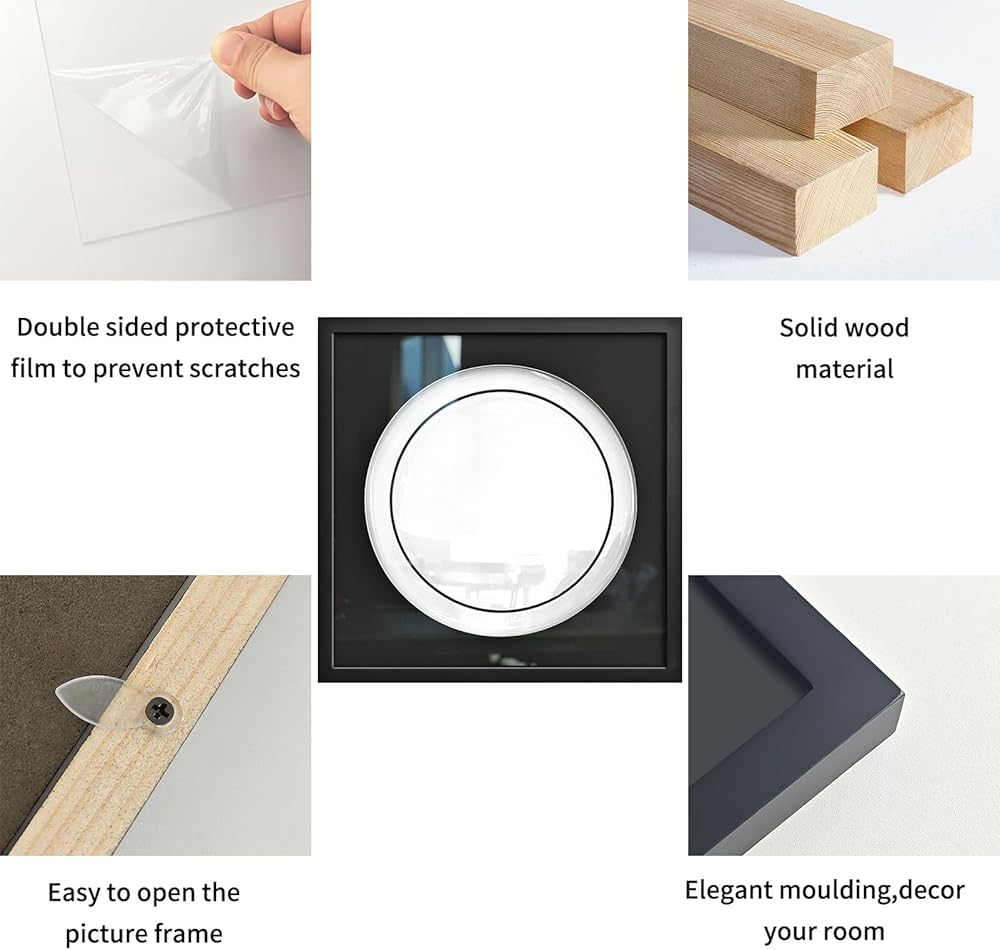 Double sided protective film to prevent scratches

Solid wood material

Easy to open the picture frame

Elegant moulding,decor your room