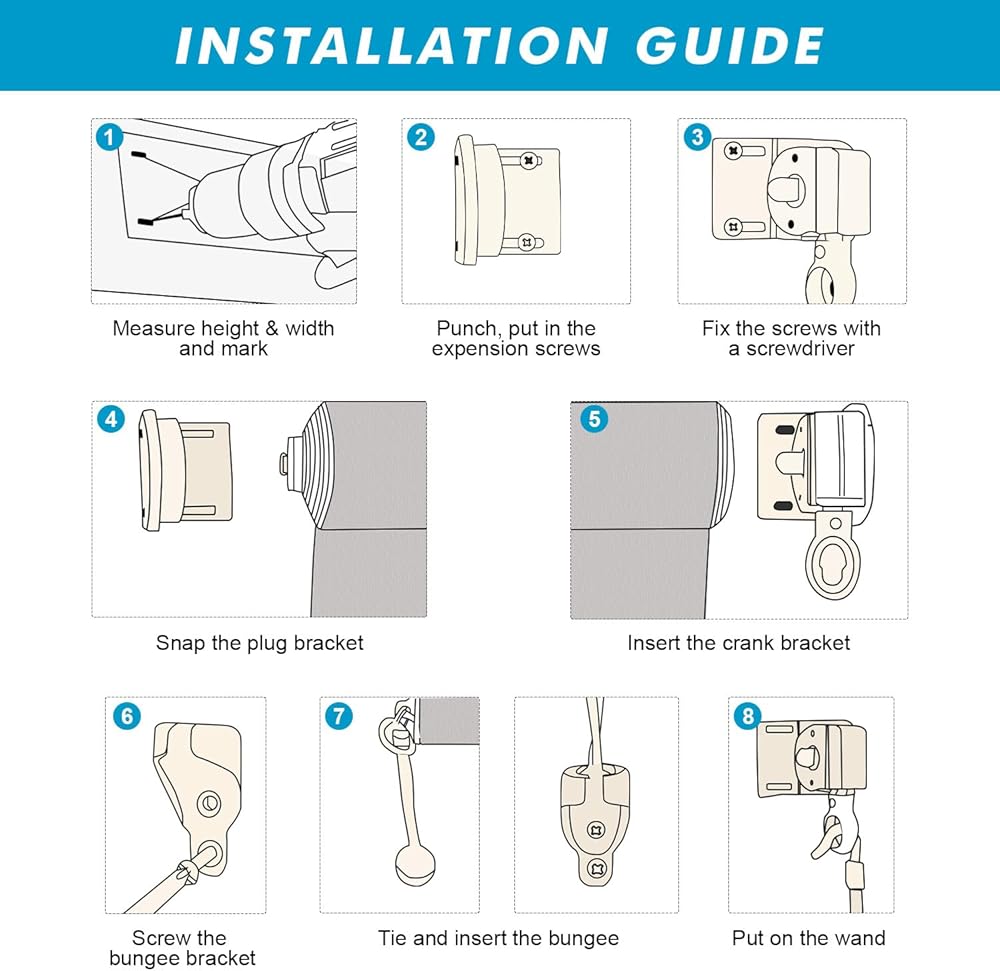 INSTALLATION GUIDE

1

Measure height & width and mark

2

Punch, put in the expension screws

3

Fix the screws with a screwdriver

4

Snap the plug bracket

5

Insert the crank bracket

6

Screw the bungee bracket

7

Tie and insert the bungee

8

Put on the wand