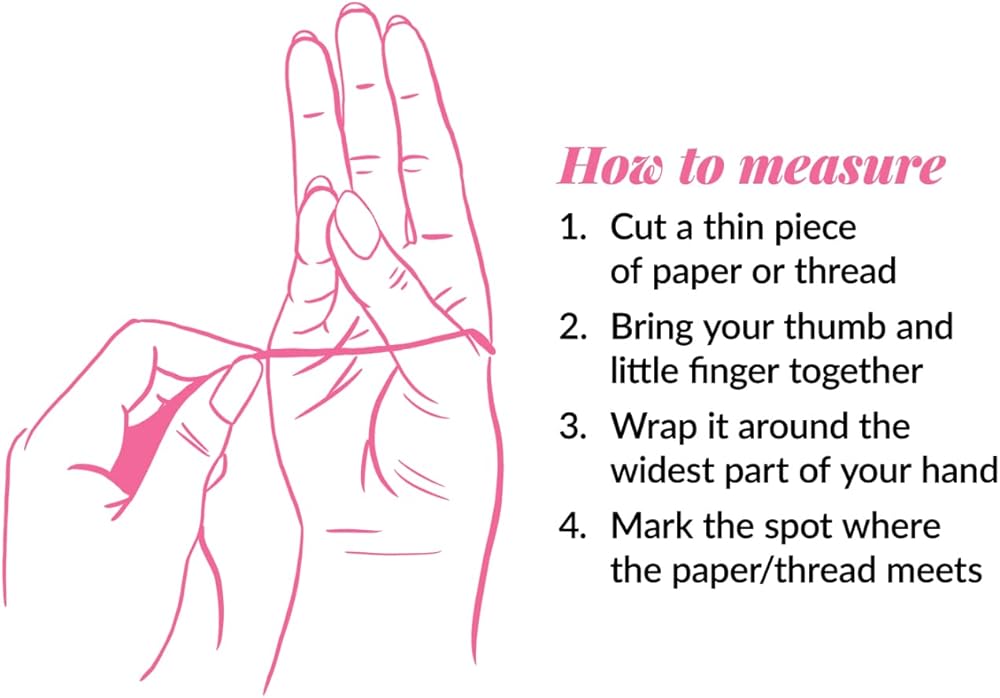 How to measure

1. Cut a thin piece of paper or thread
2. Bring your thumb and little finger together
3. Wrap it around the widest part of your hand
4. Mark the spot where the paper/thread meets