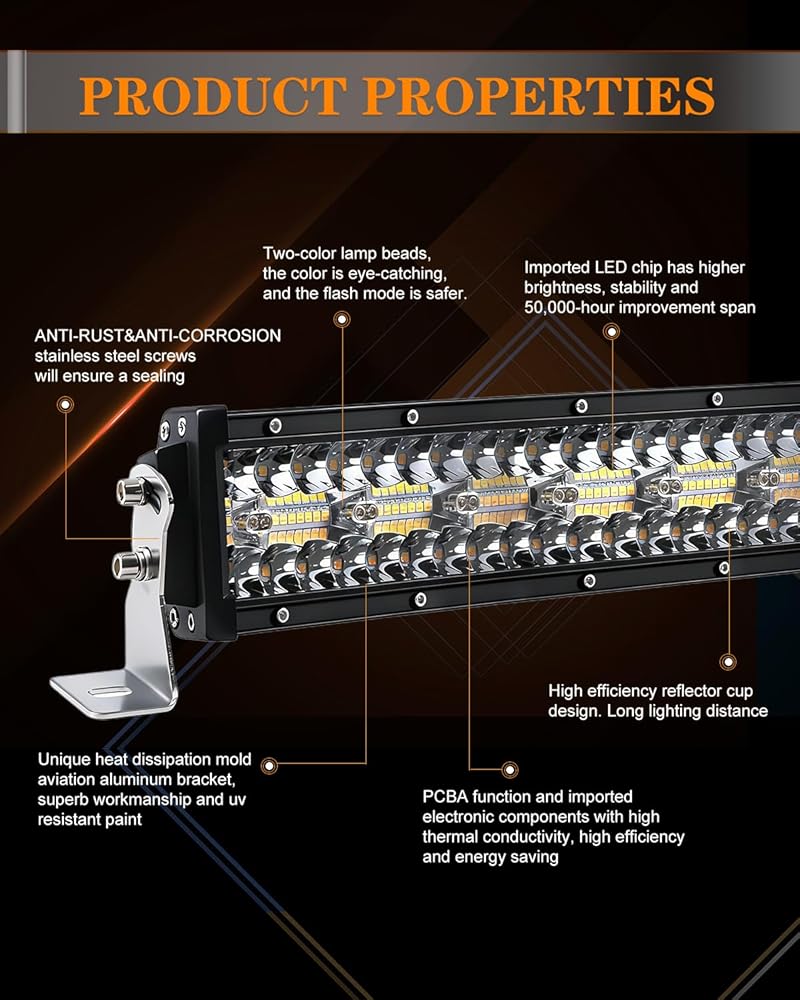 PRODUCT PROPERTIES

Two-color lamp beads, the color is eye-catching, and the flash mode is safer.

Imported LED chip has higher brightness, stability and 50,000-hour improvement span

ANTI-RUST&ANTI-CORROSION stainless steel screws will ensure a sealing

High efficiency reflector cup design. Long lighting distance

Unique heat dissipation mold aviation aluminum bracket, superb workmanship and uv resistant paint

PCBA function and imported electronic components with high thermal conductivity, high efficiency and energy saving