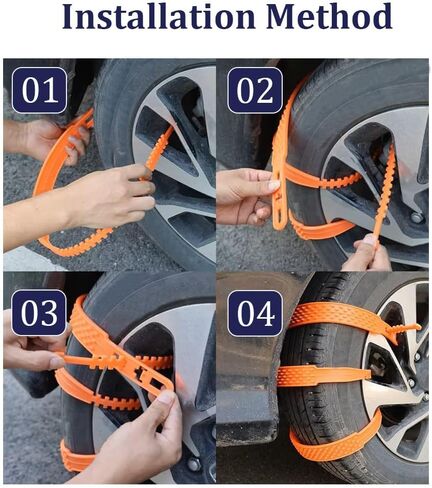 Installation Method

01

02

03

04