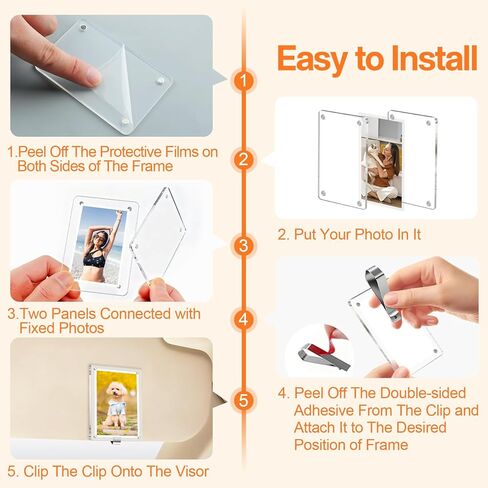 Easy to Install

1

1.Peel Off The Protective Films on Both Sides of The Frame

2

2. Put Your Photo In It

3

3.Two Panels Connected with Fixed Photos

4

4. Peel Off The Double-sided Adhesive From The Clip and Attach It to The Desired Position of Frame

5

5. Clip The Clip Onto The Visor