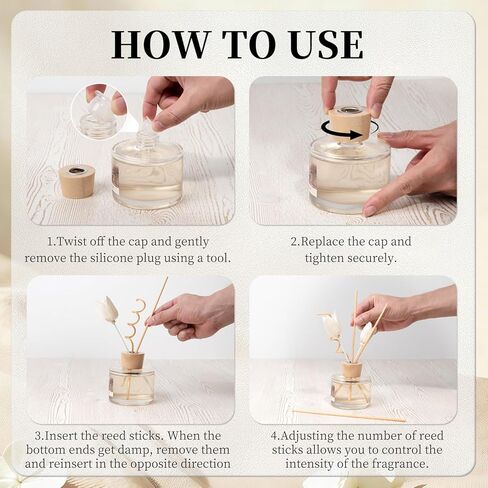 HOW TO USE

1.Twist off the cap and gently remove the silicone plug using a tool.

2.Replace the cap and tighten securely.

3.Insert the reed sticks. When the bottom ends get damp, remove them and reinsert in the opposite direction

4.Adjusting the number of reed sticks allows you to control the intensity of the fragrance.